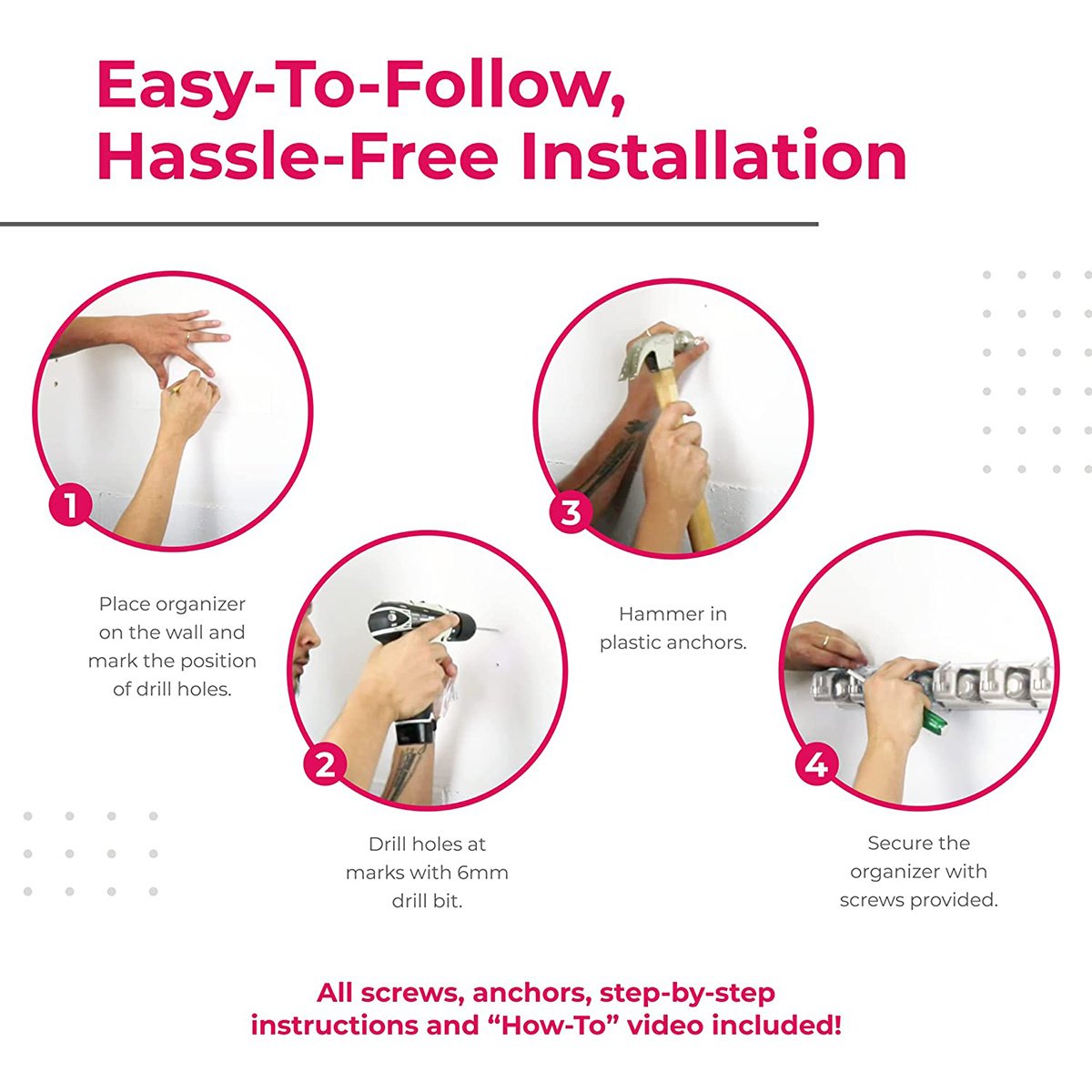 Easy-To-Follow, Hassle-Free Installation

1

Place organizer on the wall and mark the position of drill holes.

2

Drill holes at marks with 6mm drill bit.

3

Hammer in plastic anchors.

4

Secure the organizer with screws provided.

All screws, anchors, step-by-step instructions and “How-To” video included!