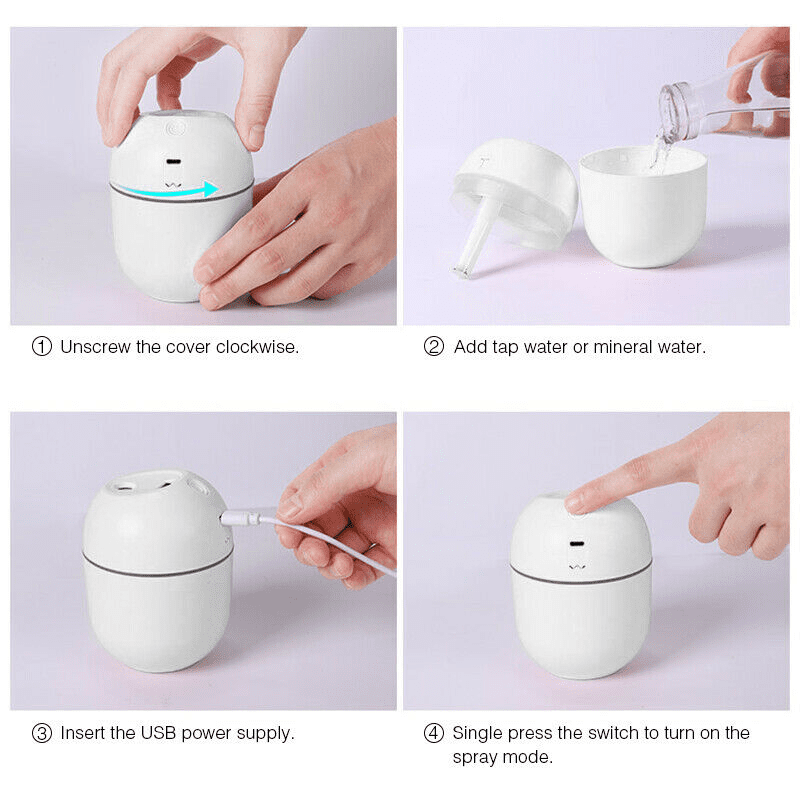 ① Unscrew the cover clockwise.

② Add tap water or mineral water.

③ Insert the USB power supply.

④ Single press the switch to turn on the spray mode.