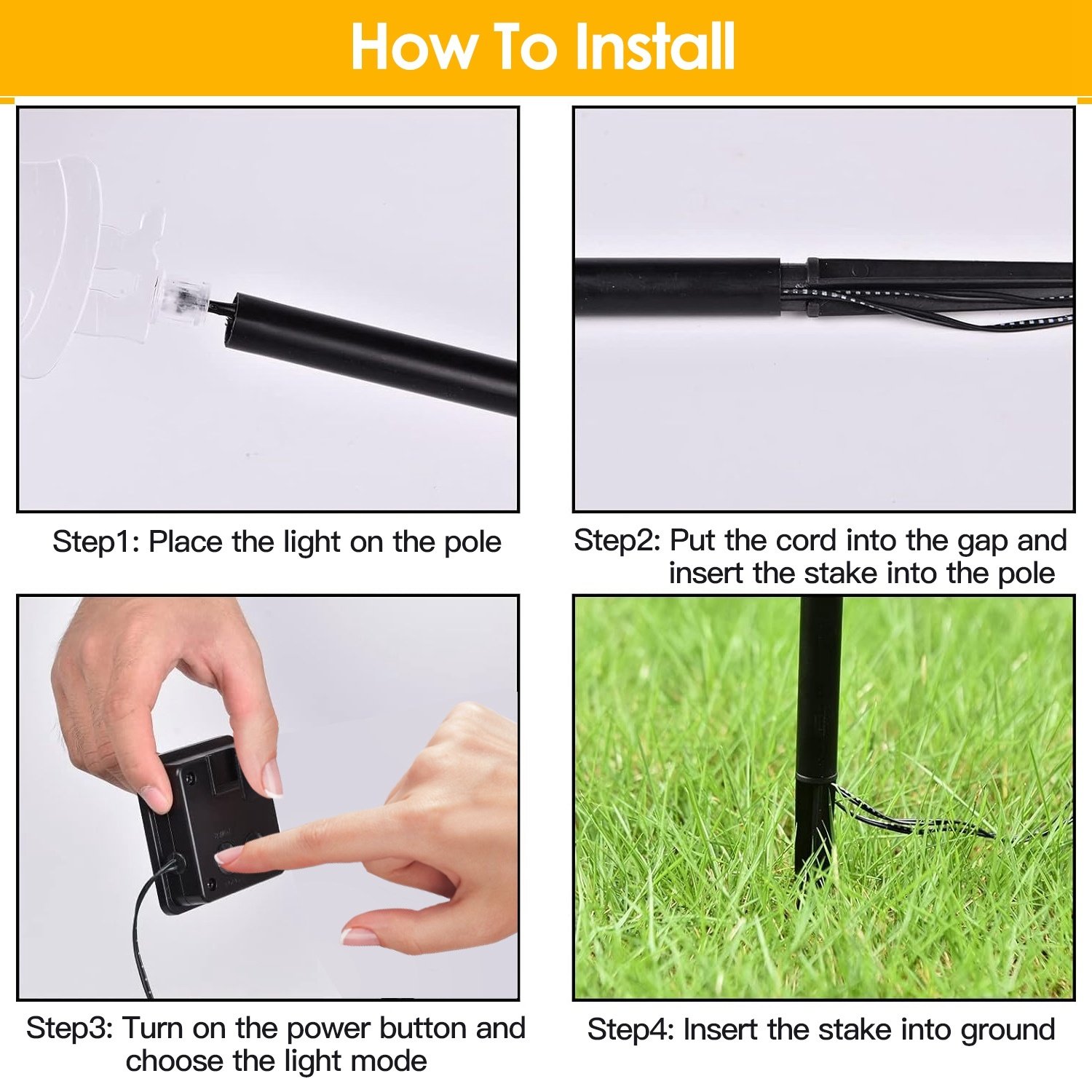 How To Install

Step1: Place the light on the pole

Step2: Put the cord into the gap and insert the stake into the pole

Step3: Turn on the power button and choose the light mode

Step4: Insert the stake into ground