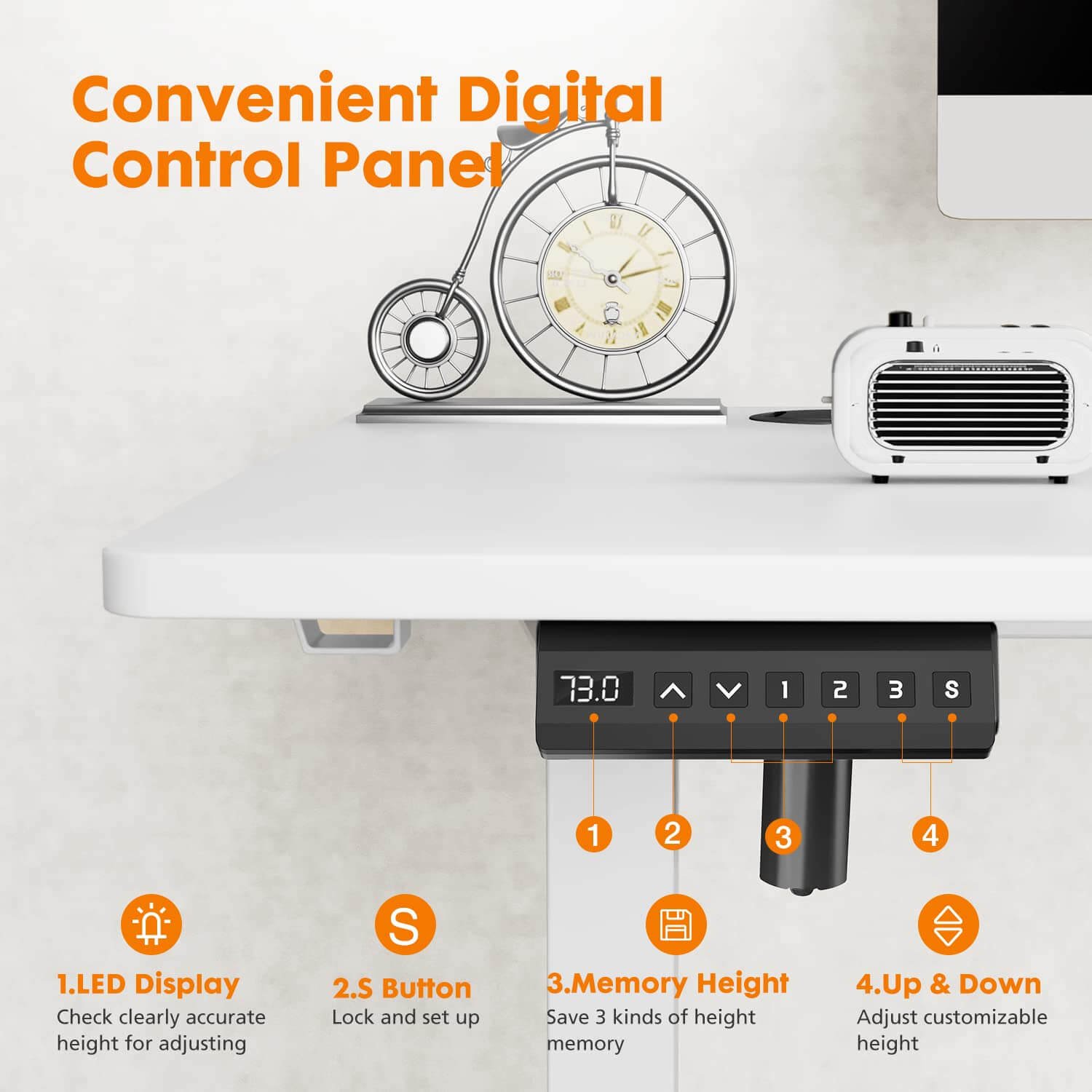 Convenient Digital Control Panel

73.0

1 2 3 S

1 2 3 4

S

1.LED Display
Check clearly accurate height for adjusting

2.S Button
Lock and set up

3.Memory Height
Save 3 kinds of height memory

4.Up & Down
Adjust customizable height